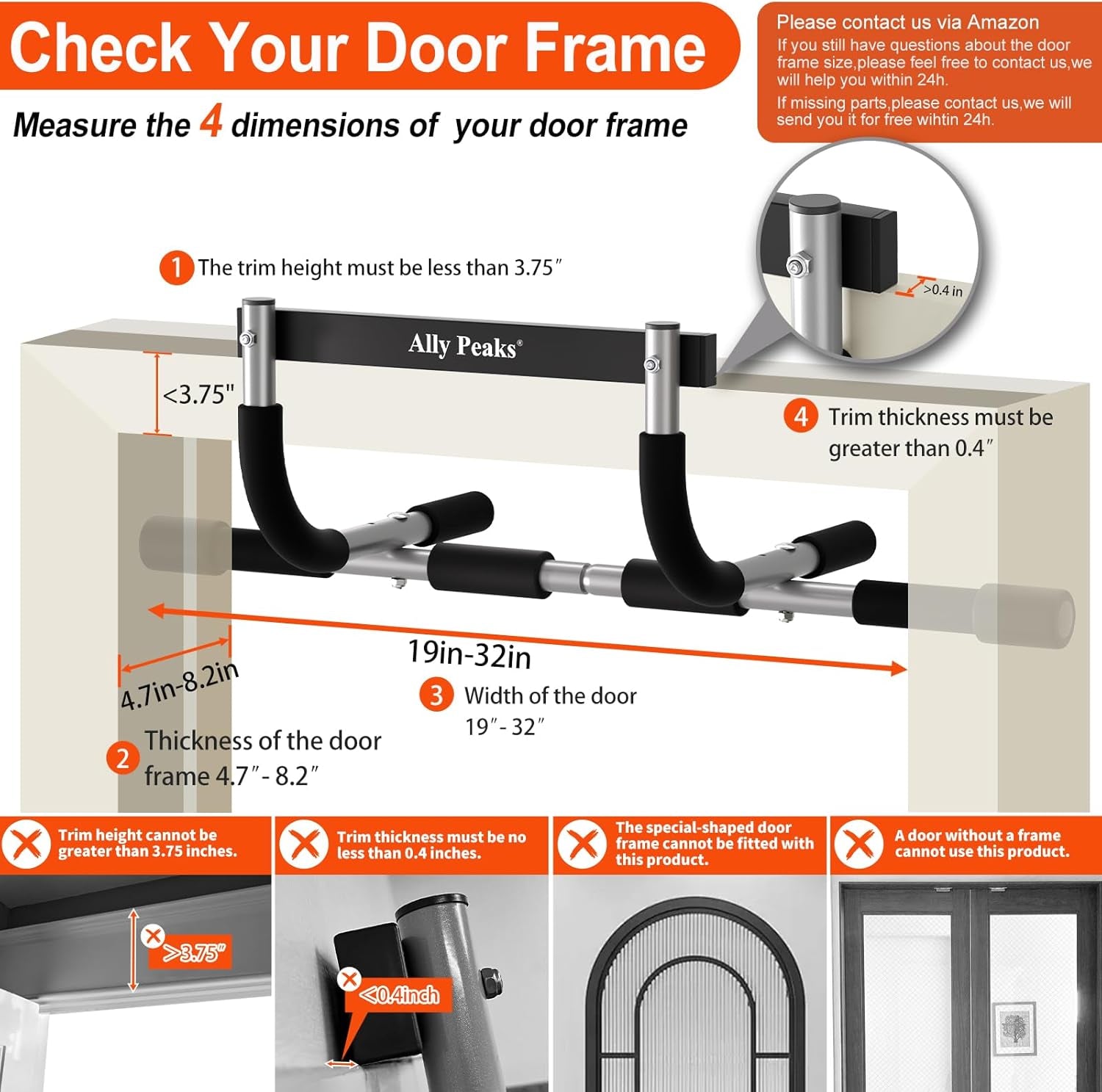 Check Your Door Frame

Measure the 4 dimensions of your door frame

Please contact us via Amazon
If you still have questions about the door frame size,please feel free to contact us,we will help you within 24h.
If missing parts,please contact us,we will send you it for free wihtin 24h.

>0.4 in

1 The trim height must be less than 3.75″

Ally Peaks®

<3.75"

4 Trim thickness must be greater than 0.4″

19in-32in

4.7in-8.2in

3 Width of the door 19″- 32″

2 Thickness of the door frame 4.7″- 8.2″

Trim height cannot be greater than 3.75 inches.

>3.75"

Trim thickness must be no less than 0.4 inches.

<0.4inch

The special-shaped door frame cannot be fitted with this product.

A door without a frame cannot use this product.